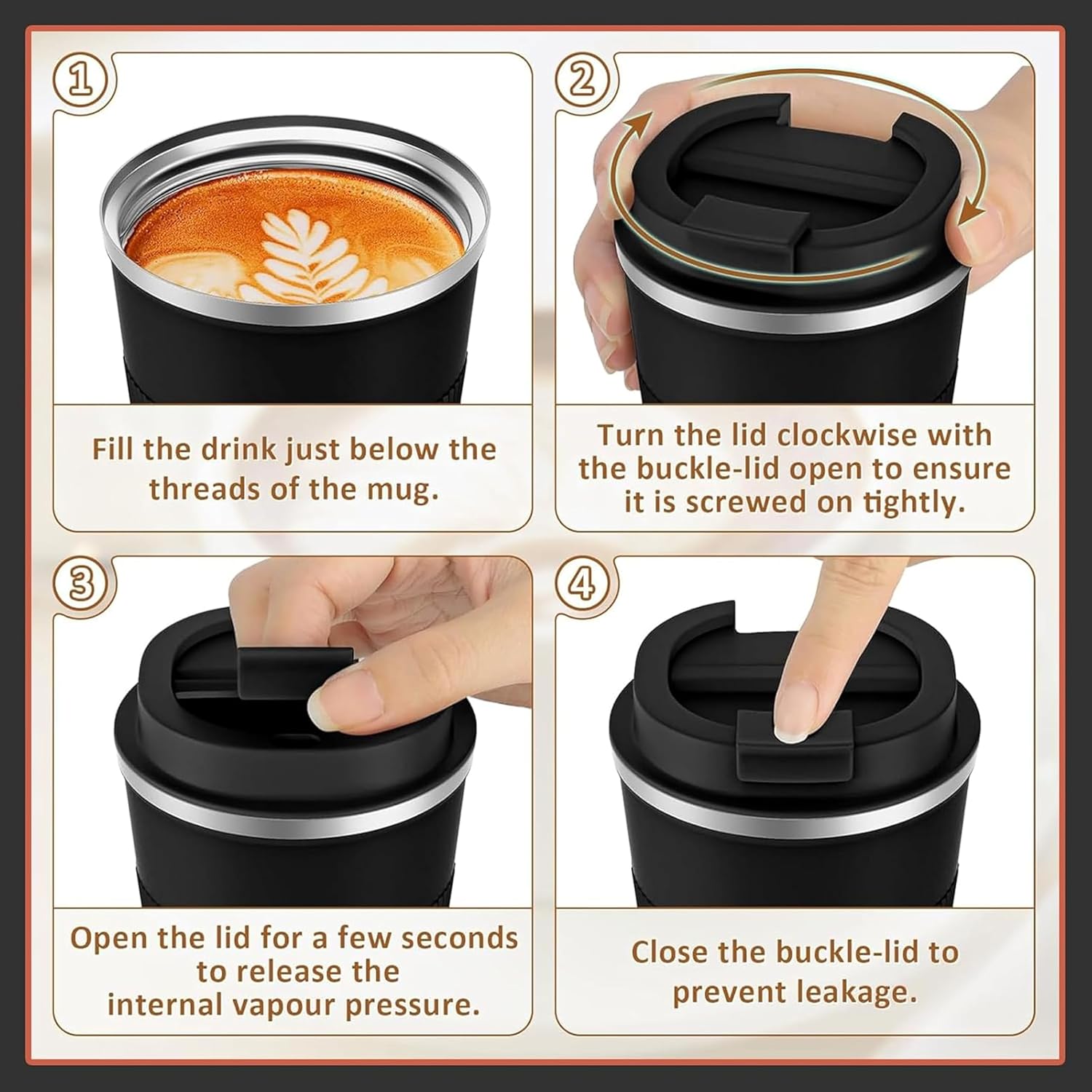 ①

Fill the drink just below the threads of the mug.

②

Turn the lid clockwise with the buckle-lid open to ensure it is screwed on tightly.

③

Open the lid for a few seconds to release the internal vapour pressure.

④

Close the buckle-lid to prevent leakage.